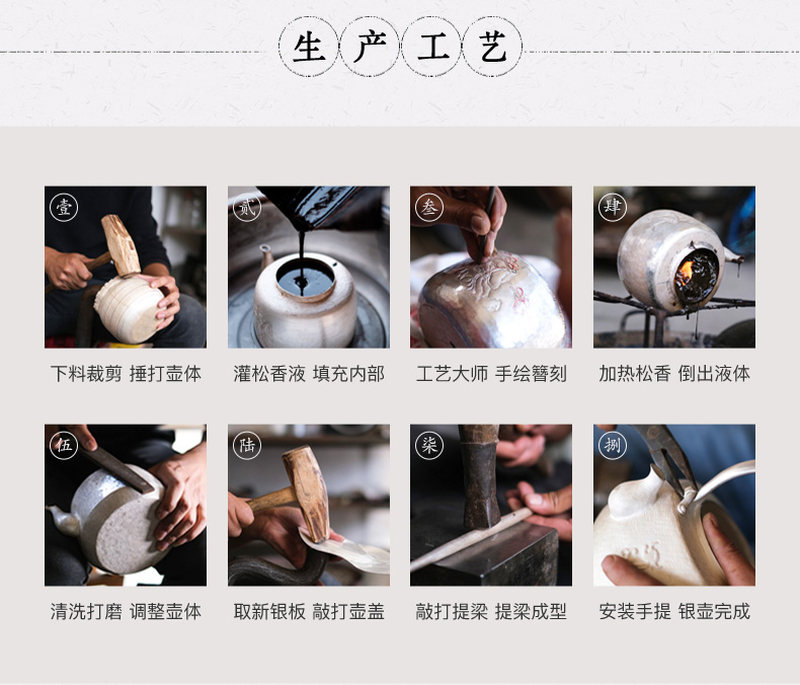 生产工艺

壹
下料裁剪 捶打壶体

贰
灌松香液 填充内部

叁
工艺大师 手绘錾刻

肆
加热松香 倒出液体

伍
清洗打磨 调整壶体

陆
取新银板 敲打壶盖

柒
敲打提梁 提梁成型

捌
安装手提 银壶完成